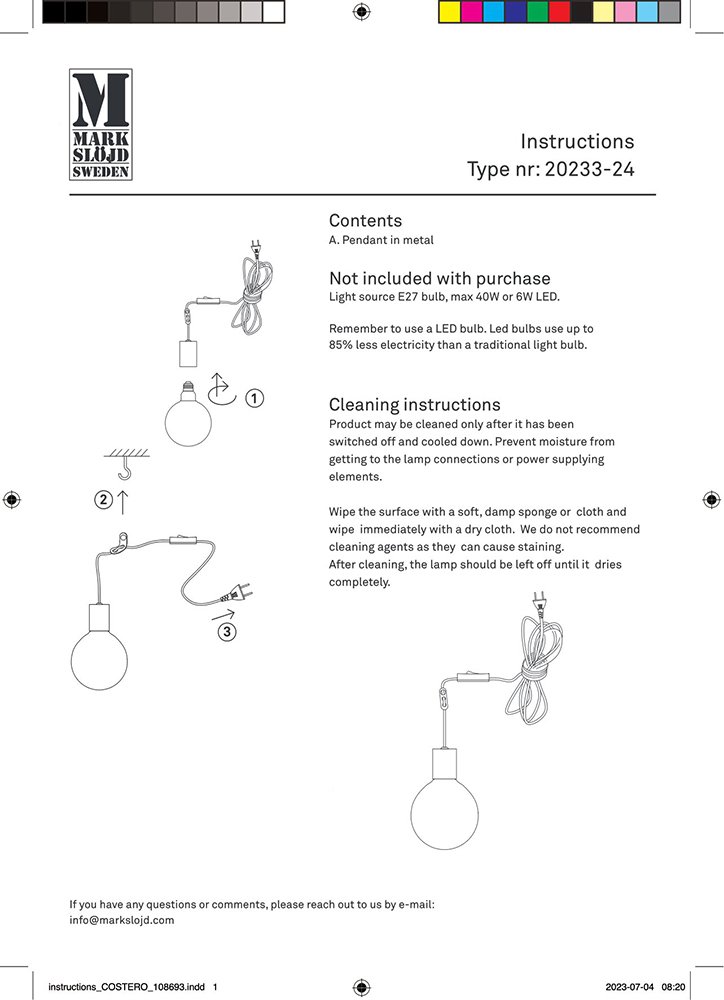 M
MARK
SLÖJD
SWEDEN

Instructions
Type nr: 20233-24

Contents
A. Pendant in metal

Not included with purchase
Light source E27 bulb, max 40W or 6W LED.

Remember to use a LED bulb. Led bulbs use up to 85% less electricity than a traditional light bulb.

Cleaning instructions
Product may be cleaned only after it has been switched off and cooled down. Prevent moisture from getting to the lamp connections or power supplying elements.

Wipe the surface with a soft, damp sponge or cloth and wipe immediately with a dry cloth. We do not recommend cleaning agents as they can cause staining.
After cleaning, the lamp should be left off until it dries completely.

1

2

3

If you have any questions or comments, please reach out to us by e-mail:
info@markslojd.com

instructions_COSTERO_108693.indd 1

2023-07-04 08:20