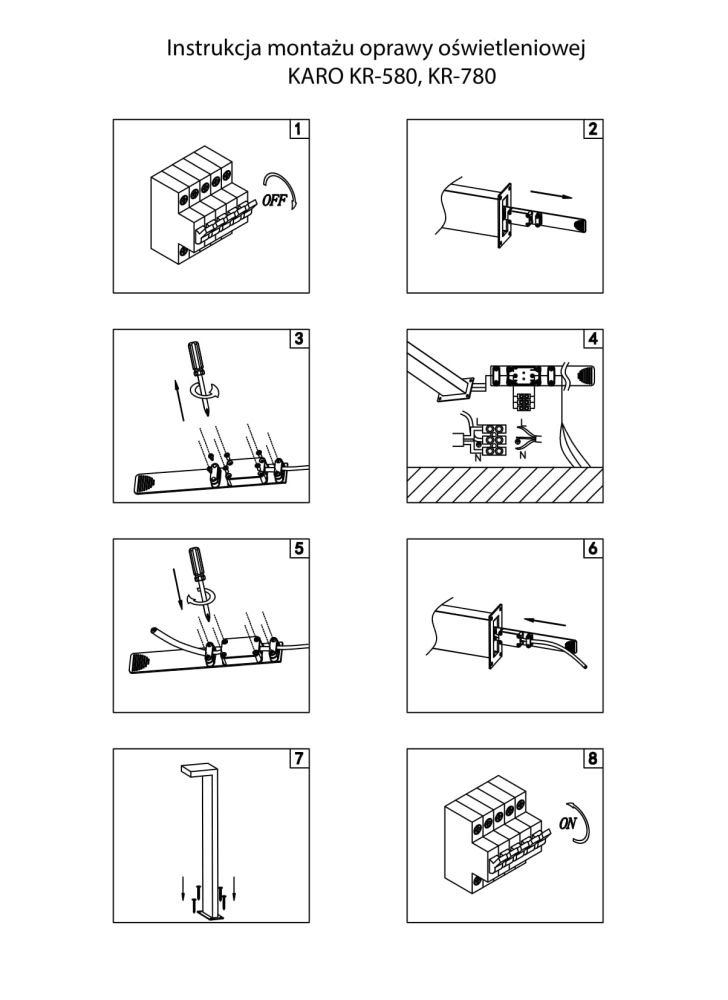 Instrukcja montażu oprawy oświetleniowej
KARO KR-580, KR-780

1

OFF

2

3

4

L
N
L
N

5

6

7

8

ON